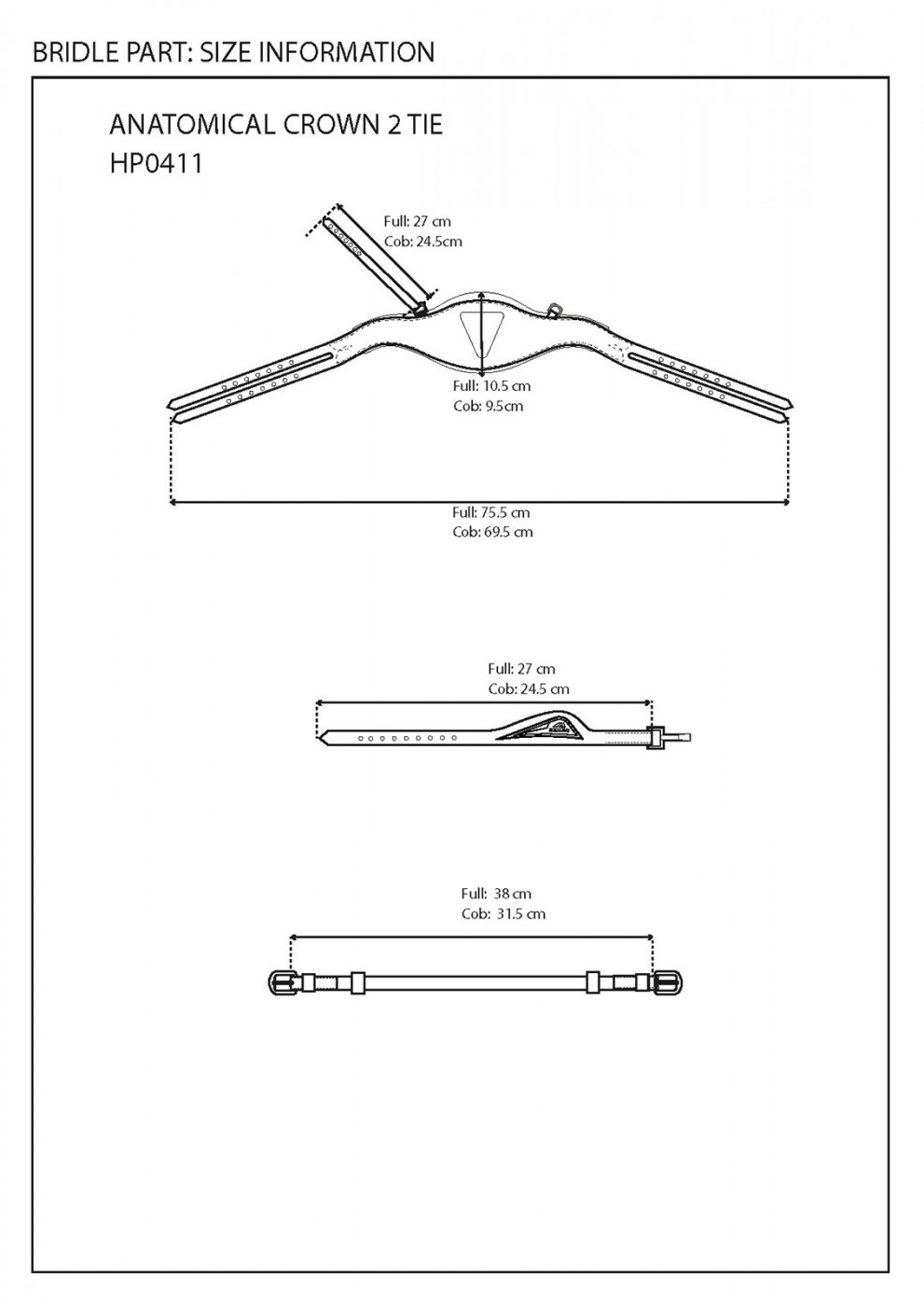 BRIDLE PART: SIZE INFORMATION

ANATOMICAL CROWN 2 TIE
HP0411

Full: 27 cm
Cob: 24.5cm

Full: 10.5 cm
Cob: 9.5cm

Full: 75.5 cm
Cob: 69.5 cm

Full: 27 cm
Cob: 24.5 cm

Full: 38 cm
Cob: 31.5 cm